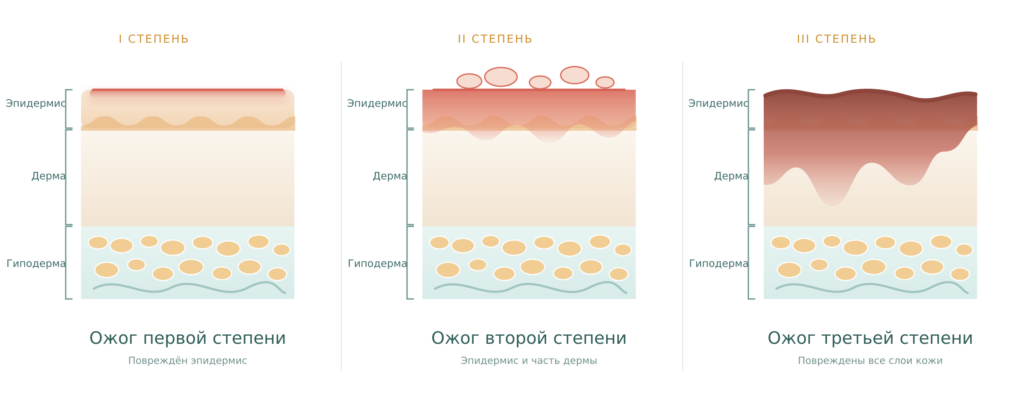 I СТЕПЕНЬ

Эпидермис
Дерма
Гиподерма

Ожог первой степени
Повреждён эпидермис

II СТЕПЕНЬ

Эпидермис
Дерма
Гиподерма

Ожог второй степени
Эпидермис и часть дермы

III СТЕПЕНЬ

Эпидермис
Дерма
Гиподерма

Ожог третьей степени
Повреждены все слои кожи